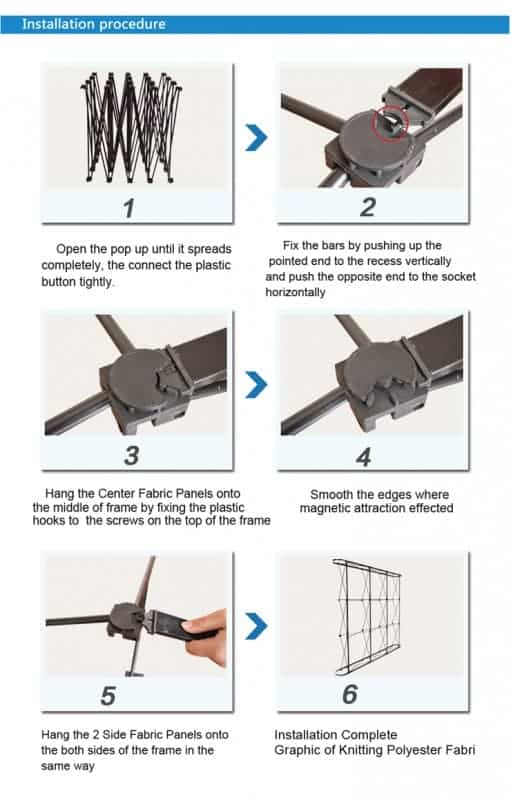 Installation procedure

1

Open the pop up until it spreads completely, the connect the plastic button tightly.

2

Fix the bars by pushing up the pointed end to the recess vertically and push the opposite end to the socket horizontally

3

Hang the Center Fabric Panels onto the middle of frame by fixing the plastic hooks to the screws on the top of the frame

4

Smooth the edges where magnetic attraction effected

5

Hang the 2 Side Fabric Panels onto the both sides of the frame in the same way

6

Installation Complete
Graphic of Knitting Polyester Fabri